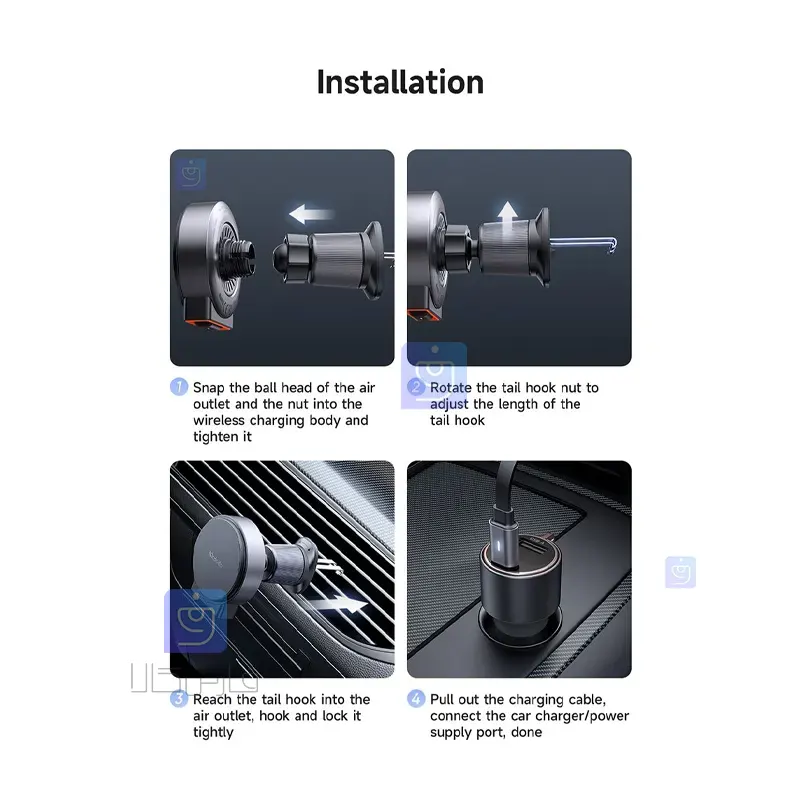 Installation

1 Snap the ball head of the air outlet and the nut into the wireless charging body and tighten it

2 Rotate the tail hook nut to adjust the length of the tail hook

3 Reach the tail hook into the air outlet, hook and lock it tightly

4 Pull out the charging cable, connect the car charger/power supply port, done