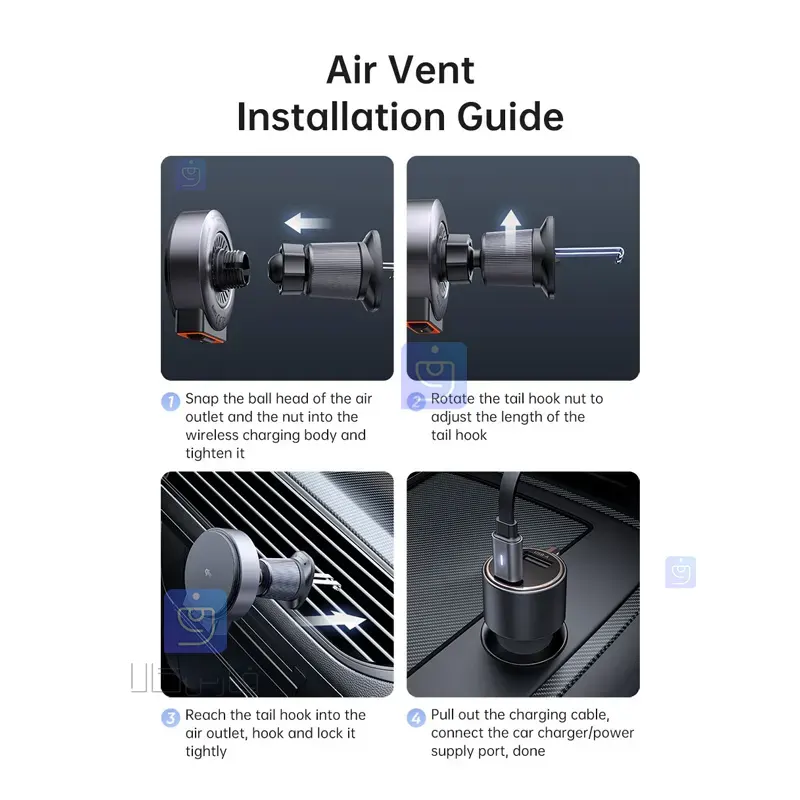 Air Vent
Installation Guide

1 Snap the ball head of the air outlet and the nut into the wireless charging body and tighten it

2 Rotate the tail hook nut to adjust the length of the tail hook

3 Reach the tail hook into the air outlet, hook and lock it tightly

4 Pull out the charging cable, connect the car charger/power supply port, done