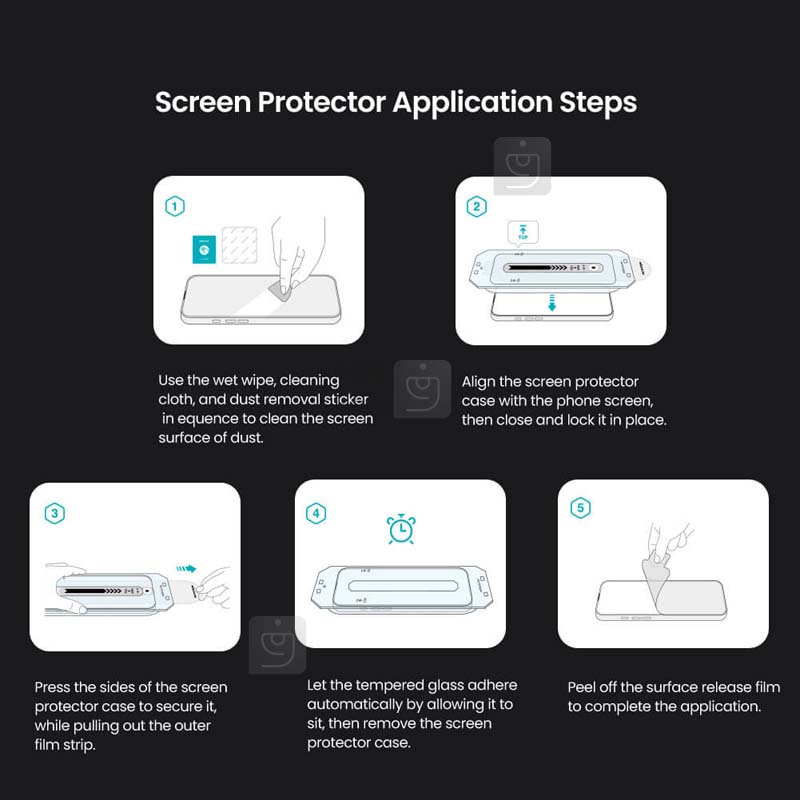 Screen Protector Application Steps

1

Use the wet wipe, cleaning cloth, and dust removal sticker in equence to clean the screen surface of dust.

2

TOP

Align the screen protector case with the phone screen, then close and lock it in place.

3

Press the sides of the screen protector case to secure it, while pulling out the outer film strip.

4

Let the tempered glass adhere automatically by allowing it to sit, then remove the screen protector case.

5

Peel off the surface release film to complete the application.