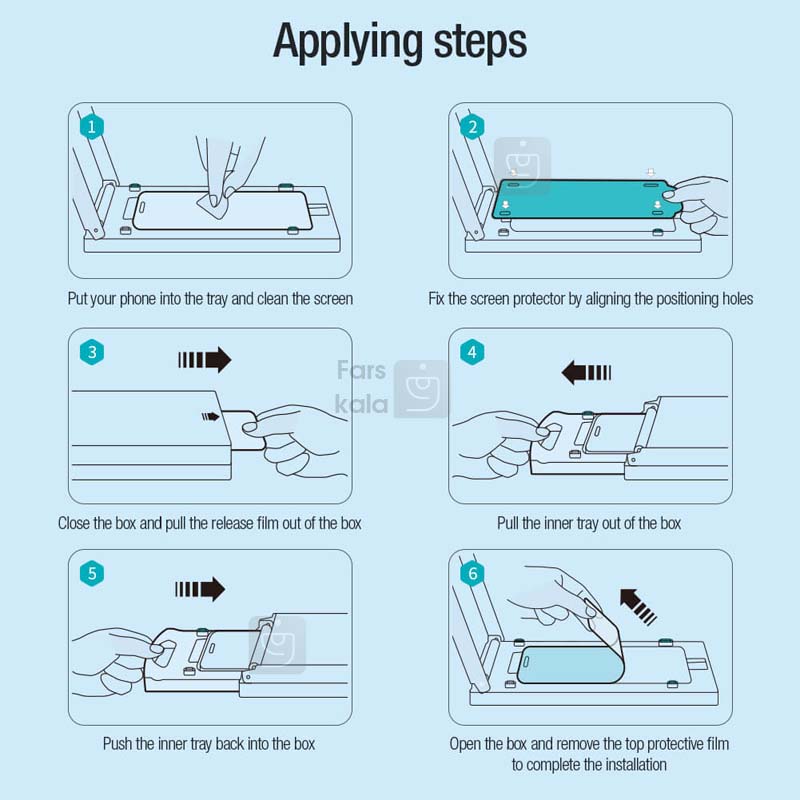 Applying steps

1

Put your phone into the tray and clean the screen

2

Fix the screen protector by aligning the positioning holes

3

Fars kala

Close the box and pull the release film out of the box

4

Pull the inner tray out of the box

5

Push the inner tray back into the box

6

Open the box and remove the top protective film to complete the installation