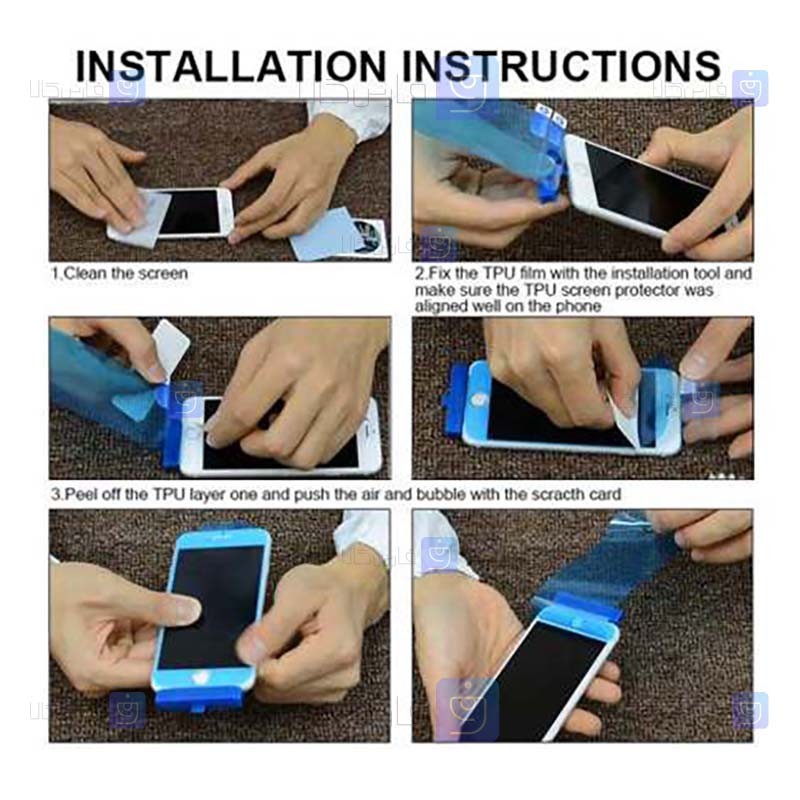 INSTALLATION INSTRUCTIONS

1.Clean the screen

2.Fix the TPU film with the installation tool and make sure the TPU screen protector was aligned well on the phone

3.Peel off the TPU layer one and push the air and bubble with the scracth card