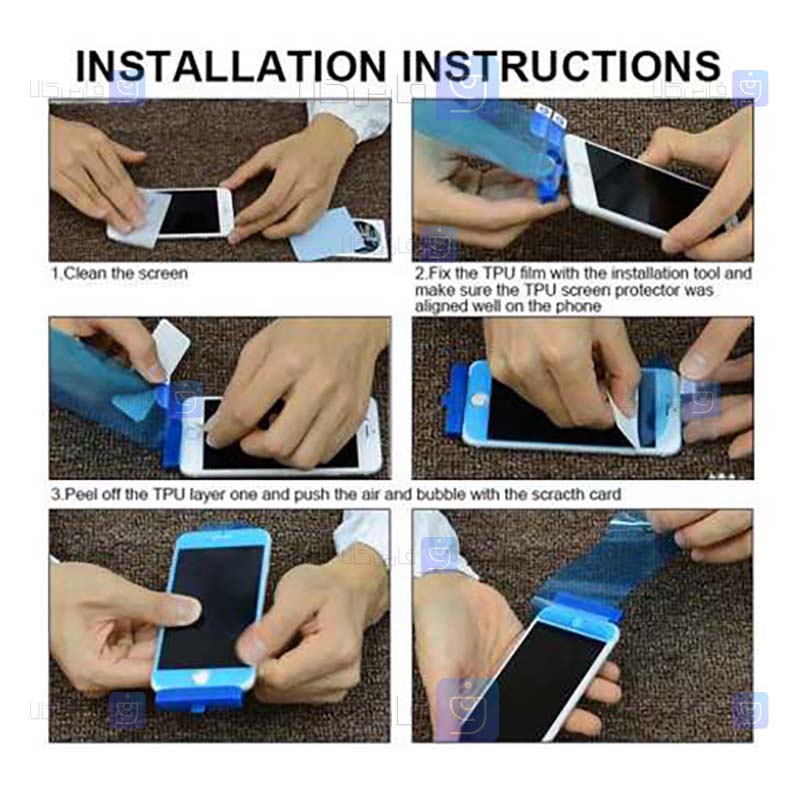 INSTALLATION INSTRUCTIONS

1.Clean the screen

2.Fix the TPU film with the installation tool and make sure the TPU screen protector was aligned well on the phone

3.Peel off the TPU layer one and push the air and bubble with the scracth card