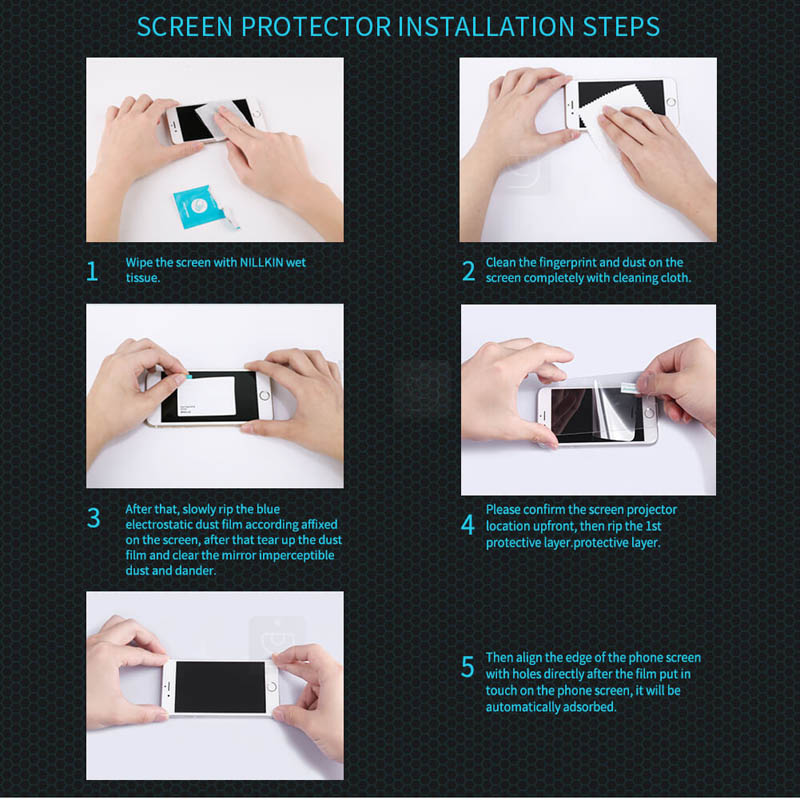 SCREEN PROTECTOR INSTALLATION STEPS

1 Wipe the screen with NILLKIN wet tissue.

2 Clean the fingerprint and dust on the screen completely with cleaning cloth.

3 After that, slowly rip the blue electrostatic dust film according affixed on the screen, after that tear up the dust film and clear the mirror imperceptible dust and dander.

4 Please confirm the screen projector location upfront, then rip the 1st protective layer.protective layer.

5 Then align the edge of the phone screen with holes directly after the film put in touch on the phone screen, it will be automatically adsorbed.