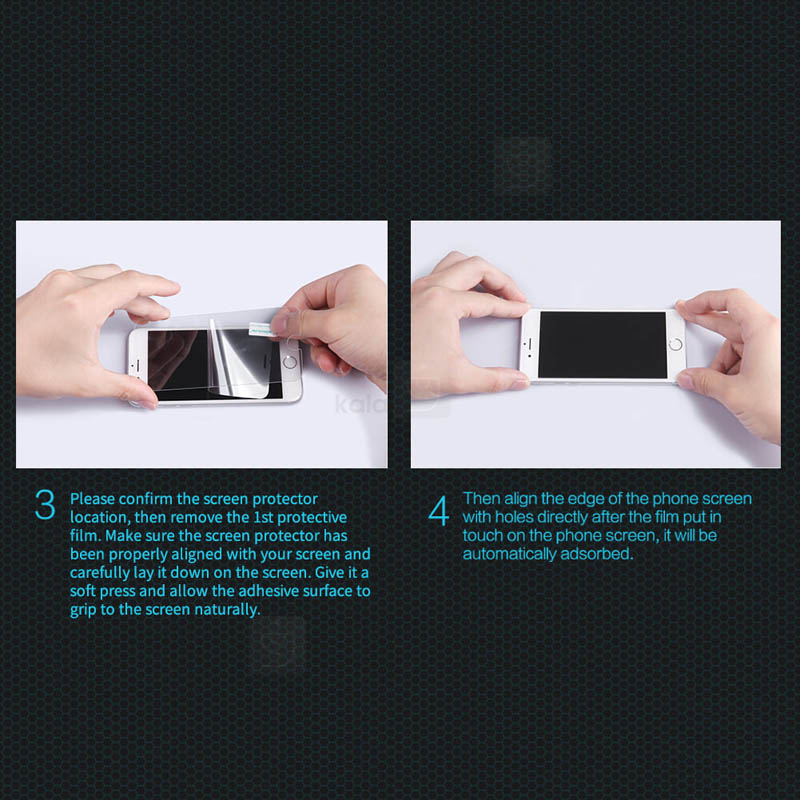 3 Please confirm the screen protector location, then remove the 1st protective film. Make sure the screen protector has been properly aligned with your screen and carefully lay it down on the screen. Give it a soft press and allow the adhesive surface to grip to the screen naturally.

4 Then align the edge of the phone screen with holes directly after the film put in touch on the phone screen, it will be automatically adsorbed.