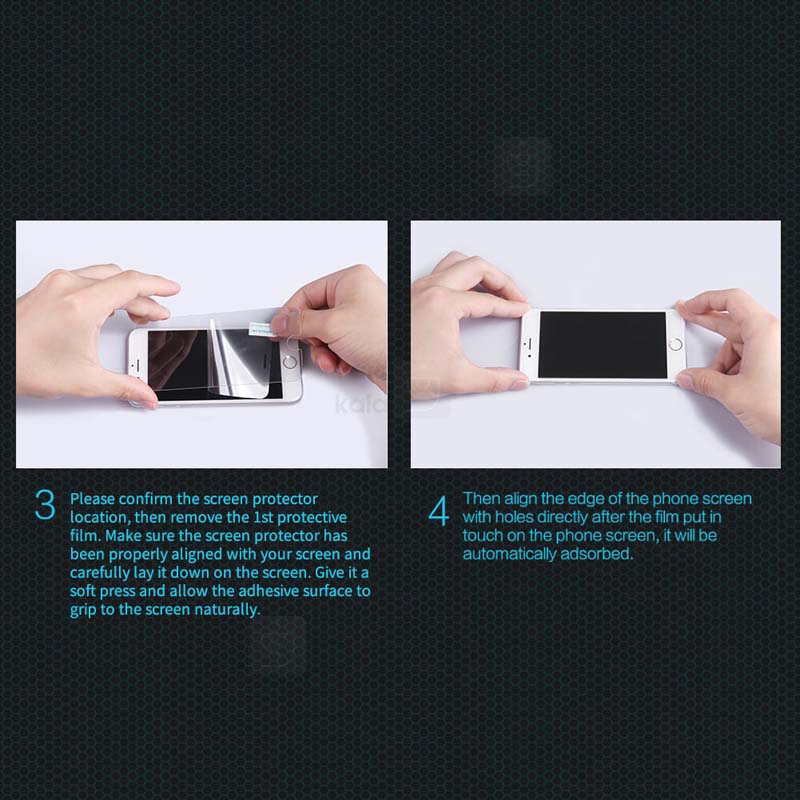 3 Please confirm the screen protector location, then remove the 1st protective film. Make sure the screen protector has been properly aligned with your screen and carefully lay it down on the screen. Give it a soft press and allow the adhesive surface to grip to the screen naturally.

4 Then align the edge of the phone screen with holes directly after the film put in touch on the phone screen, it will be automatically adsorbed.