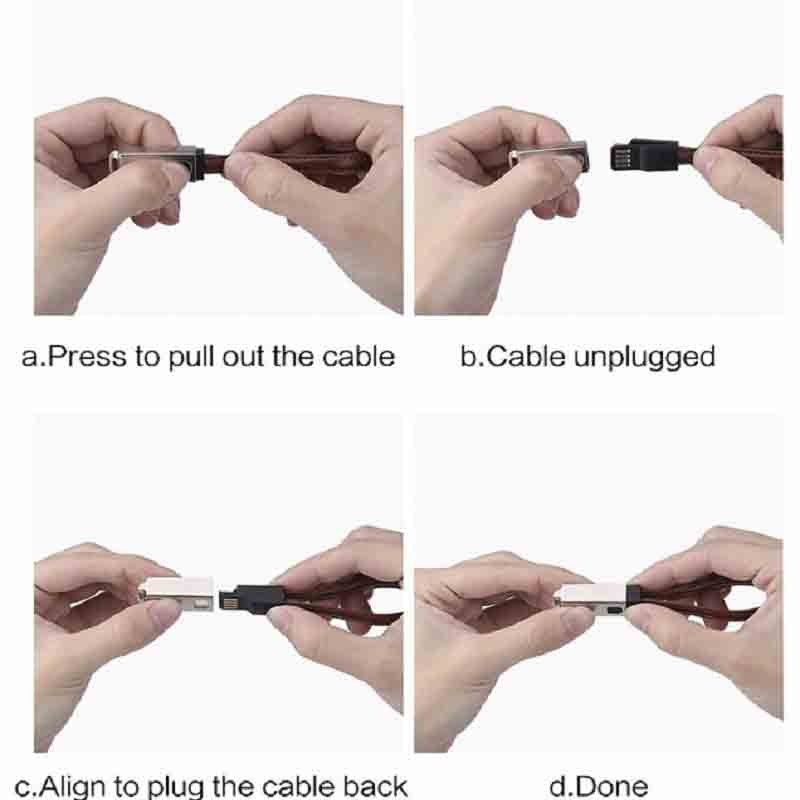 a.Press to pull out the cable

b.Cable unplugged

c.Align to plug the cable back

d.Done