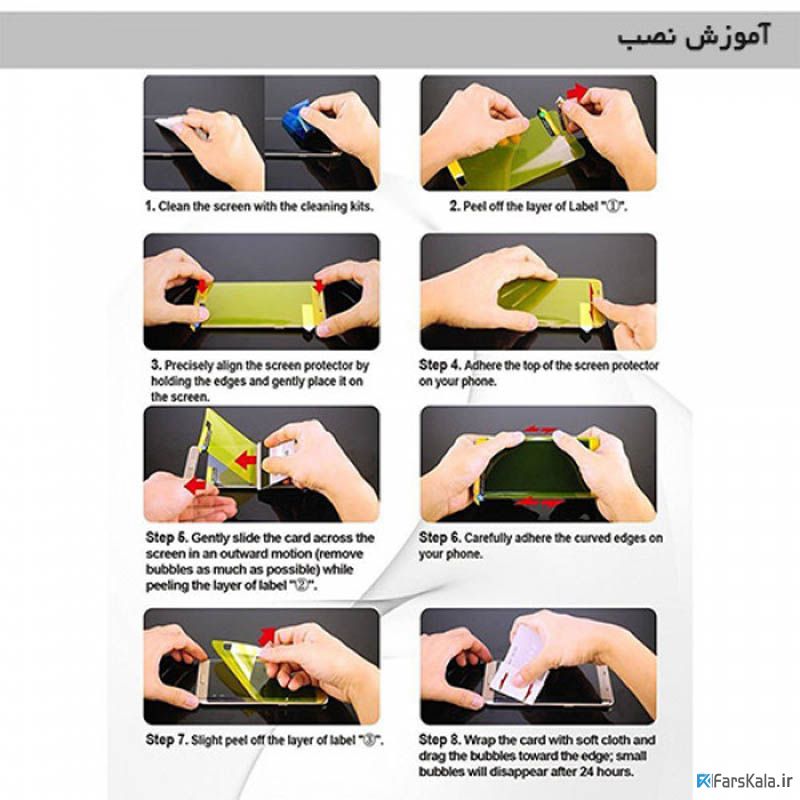 آموزش نصب

1. Clean the screen with the cleaning kits.

2. Peel off the layer of Label "①".

3. Precisely align the screen protector by holding the edges and gently place it on the screen.

Step 4. Adhere the top of the screen protector on your phone.

Step 5. Gently slide the card across the screen in an outward motion (remove bubbles as much as possible) while peeling the layer of label "②".

Step 6. Carefully adhere the curved edges on your phone.

Step 7. Slight peel off the layer of label "③".

Step 8. Wrap the card with soft cloth and drag the bubbles toward the edge; small bubbles will disappear after 24 hours.

FarsKala.ir